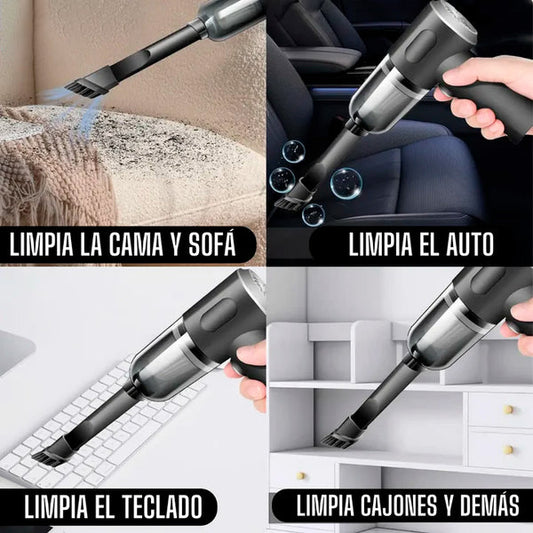 LIMPIA LA CAMA Y SOFÁ

LIMPIA EL AUTO

LIMPIA EL TECLADO

LIMPIA CAJONES Y DEMÁS