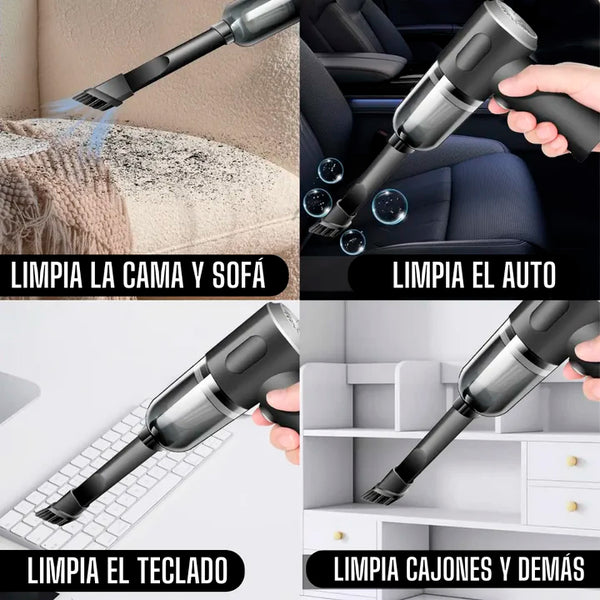 LIMPIA LA CAMA Y SOFÁ

LIMPIA EL AUTO

LIMPIA EL TECLADO

LIMPIA CAJONES Y DEMÁS